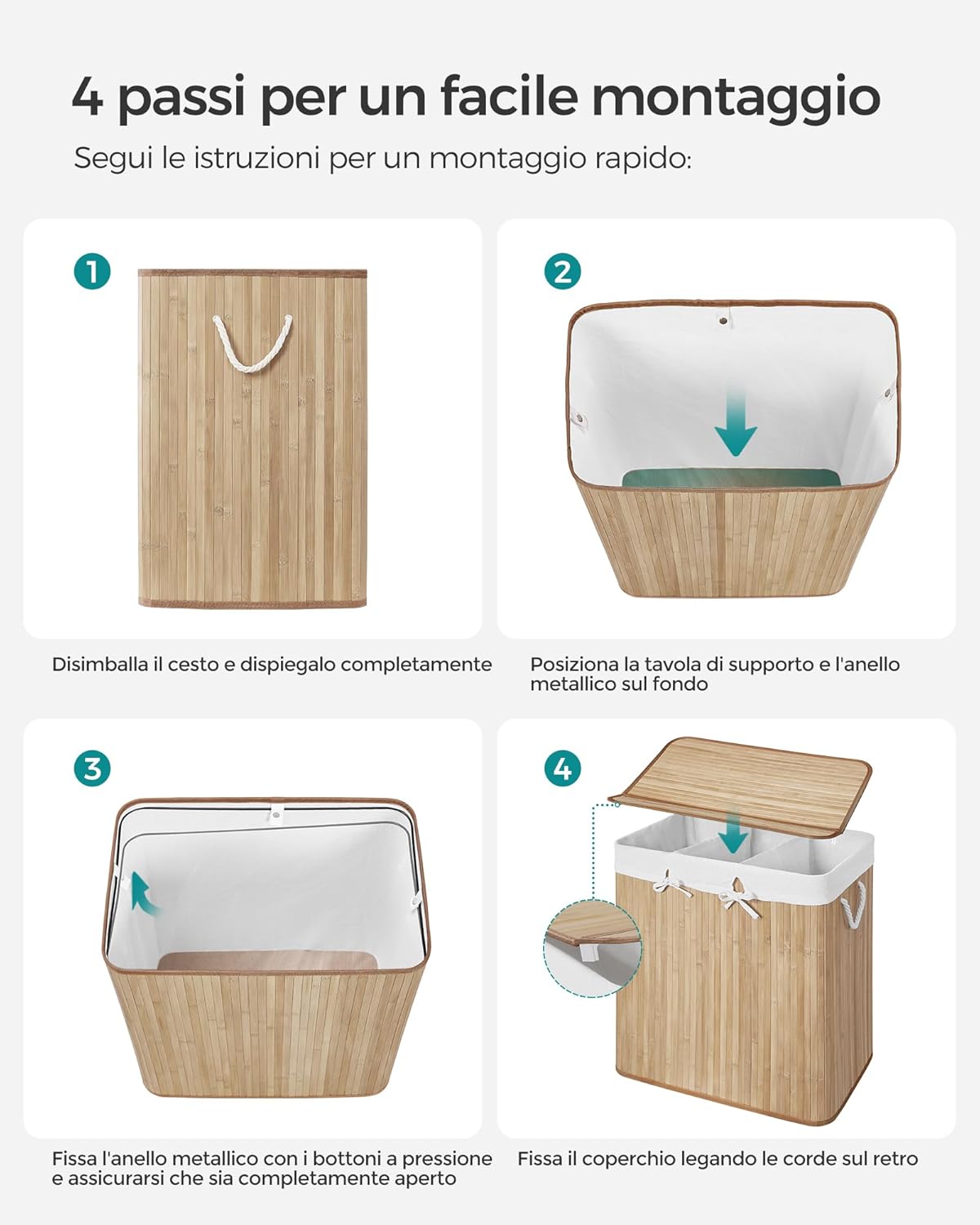 4 passi per un facile montaggio

Segui le istruzioni per un montaggio rapido:

1

Disimballa il cesto e dispiegalo completamente

2

Posiziona la tavola di supporto e l'anello metallico sul fondo

3

Fissa l'anello metallico con i bottoni a pressione e assicurarsi che sia completamente aperto

4

Fissa il coperchio legando le corde sul retro